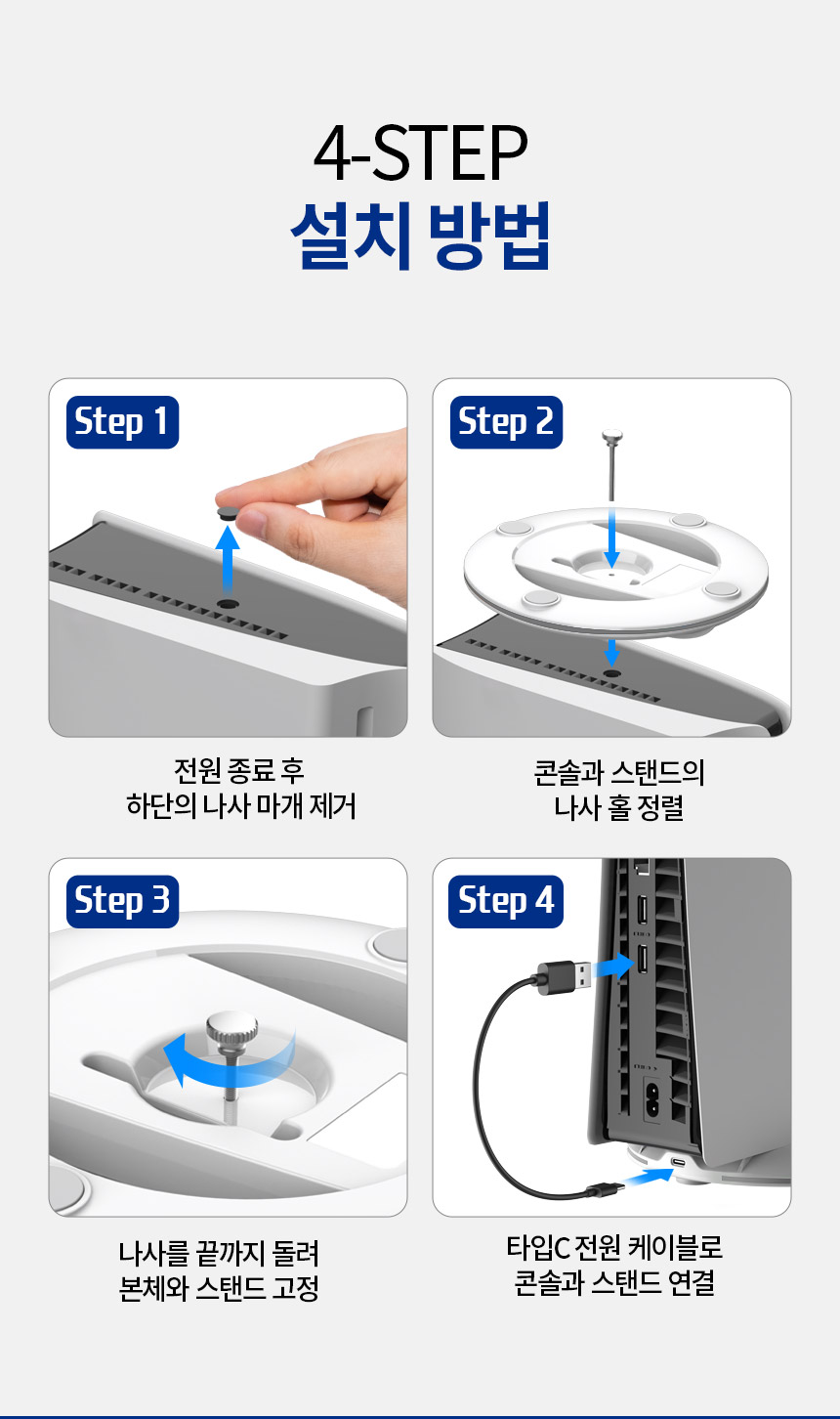 4-STEP
설치 방법

Step 1

전원 종료 후
하단의 나사 마개 제거

Step 2

콘솔과 스탠드의
나사 홀 정렬

Step 3

나사를 끝까지 돌려
본체와 스탠드 고정

Step 4

타입C 전원 케이블로
콘솔과 스탠드 연결